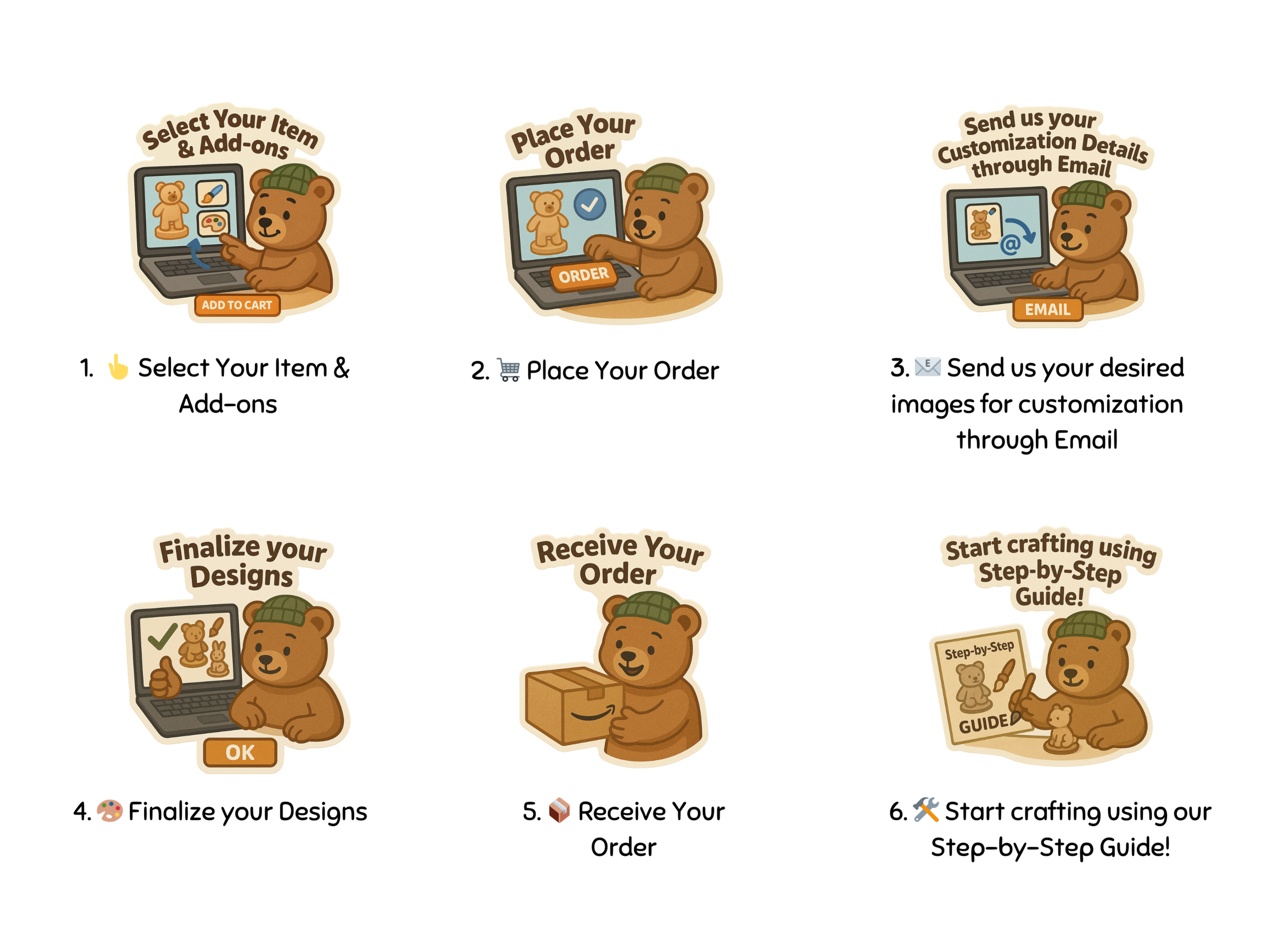 Select Your Item & Add-ons

ADD TO CART

1. 👆 Select Your Item & Add-ons

Place Your Order

ORDER

2. 🛒 Place Your Order

Send us your Customization Details through Email

@

EMAIL

3. 📧 Send us your desired images for customization through Email

Finalize your Designs

OK

4. 🎨 Finalize your Designs

Receive Your Order

5. 📦 Receive Your Order

Start crafting using Step-by-Step Guide!

Step-by-Step

GUIDE

6. 🛠️ Start crafting using our Step-by-Step Guide!